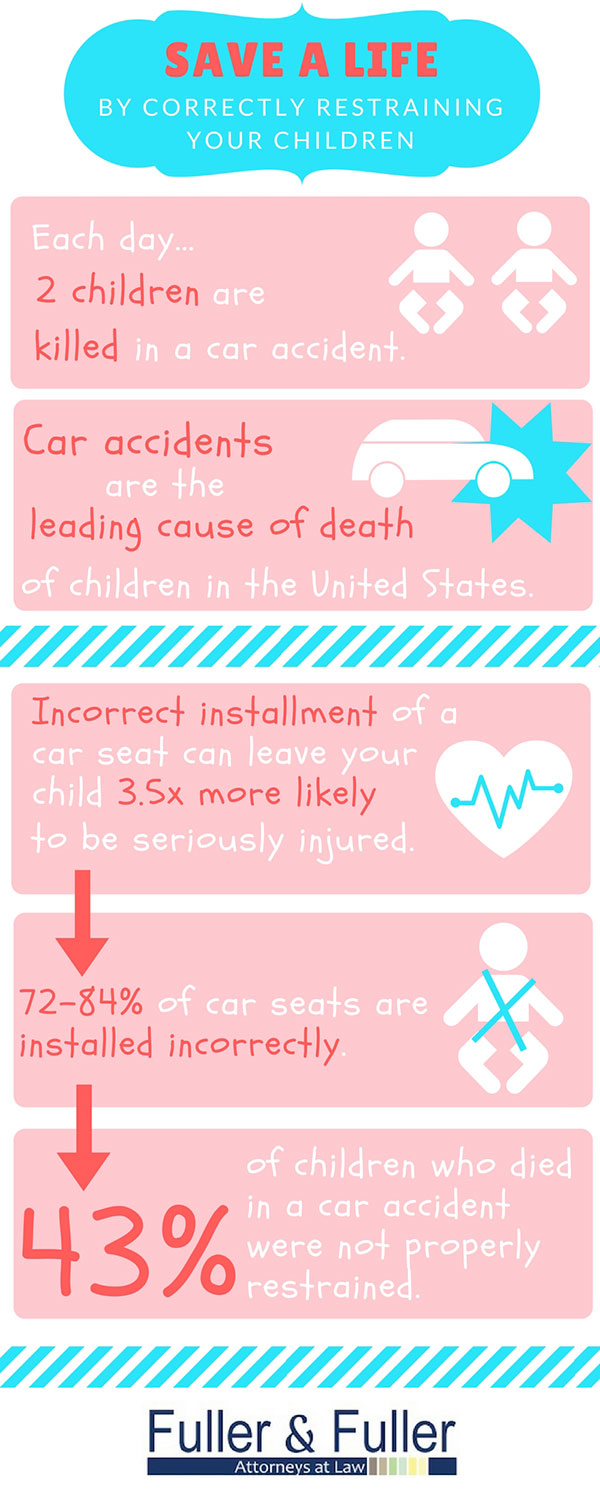 SAVE A LIFE
BY CORRECTLY RESTRAINING YOUR CHILDREN

Each day...
2 children are killed in a car accident.

Car accidents are the leading cause of death of children in the United States.

Incorrect installment of a car seat can leave your child 3.5x more likely to be seriously injured.

72-84% of car seats are installed incorrectly.

43% of children who died in a car accident were not properly restrained.

Fuller & Fuller
Attorneys at Law